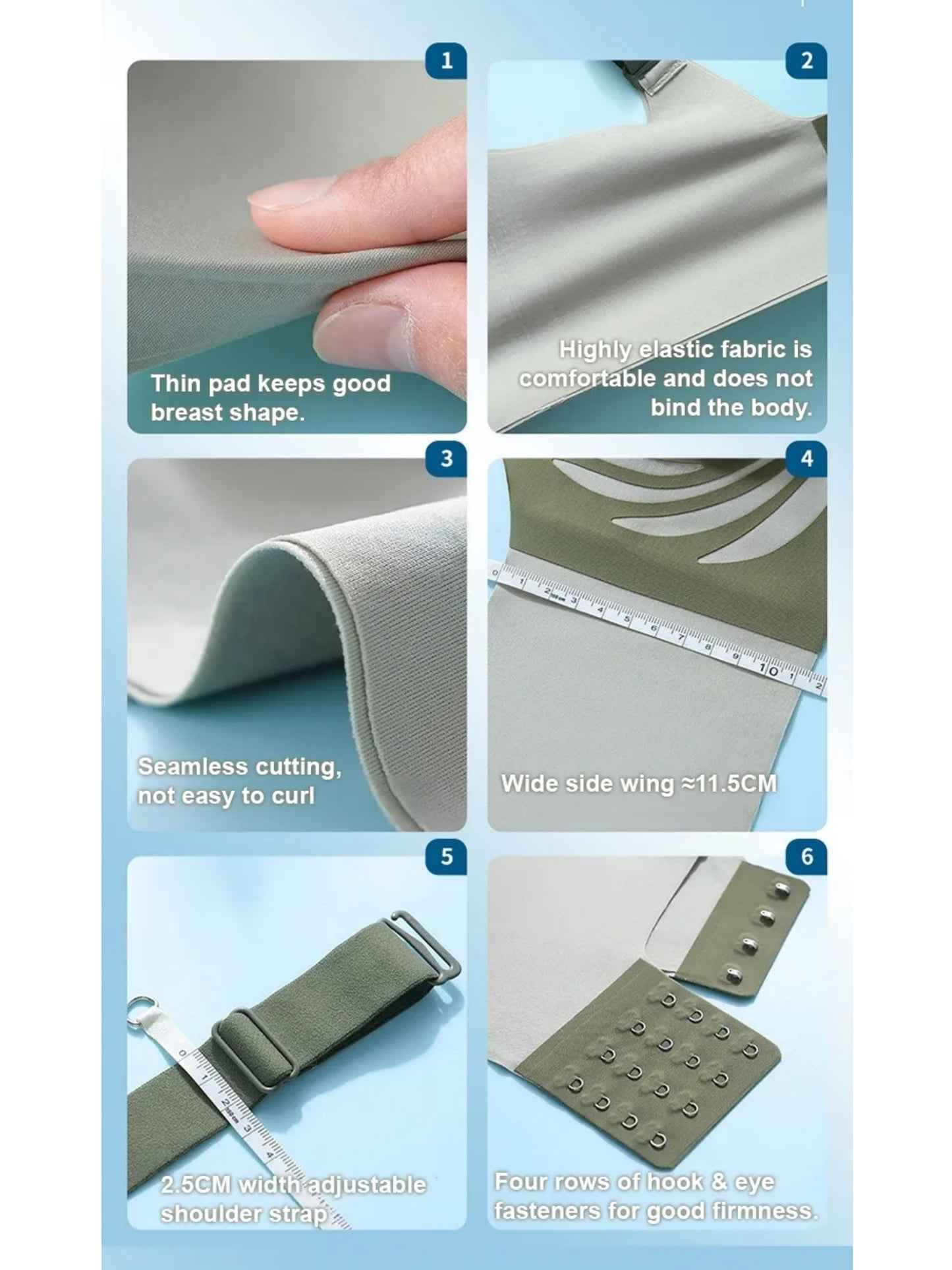 1

Thin pad keeps good breast shape.

2

Highly elastic fabric is comfortable and does not bind the body.

3

Seamless cutting, not easy to curl

4

Wide side wing ≈11.5CM

5

2.5CM width adjustable shoulder strap

6

Four rows of hook & eye fasteners for good firmness.