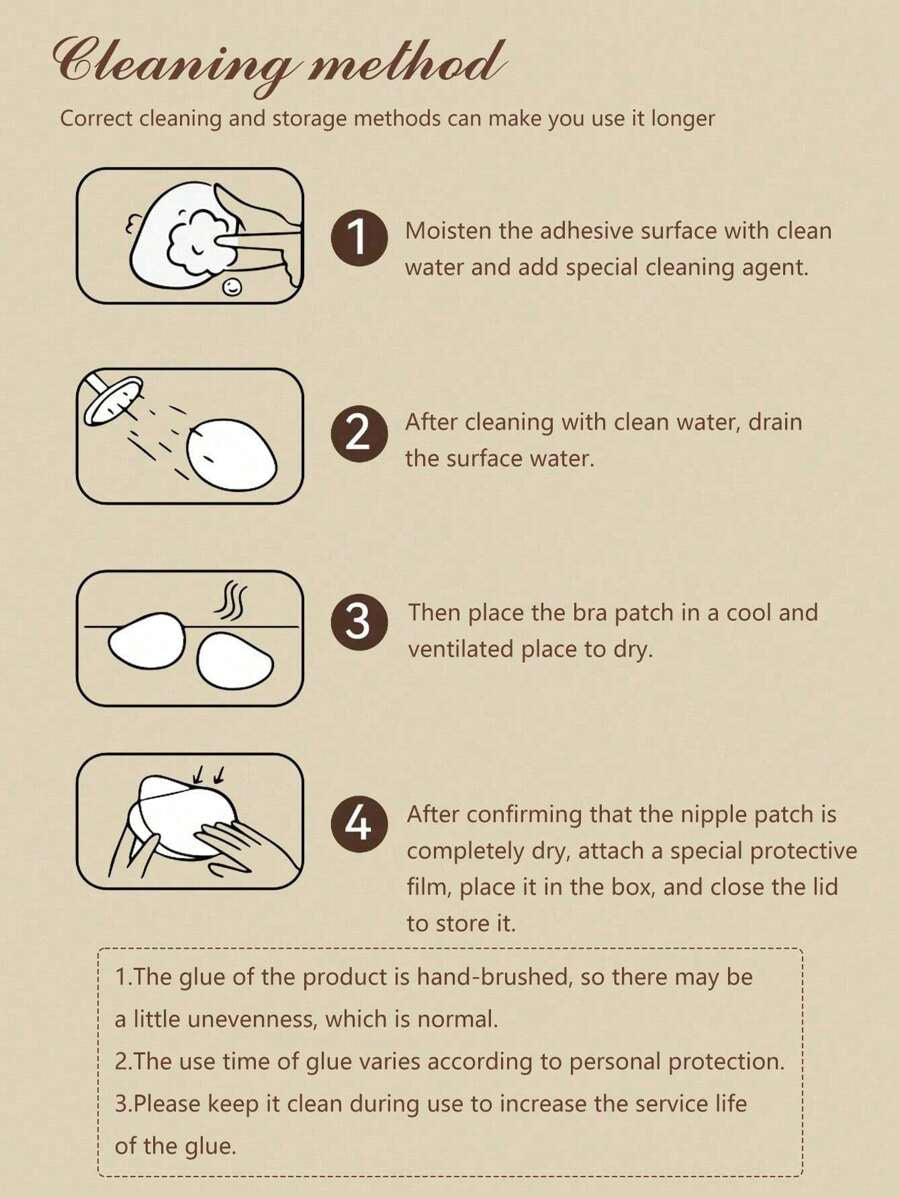 Cleaning method

Correct cleaning and storage methods can make you use it longer

1 Moisten the adhesive surface with clean water and add special cleaning agent.

2 After cleaning with clean water, drain the surface water.

3 Then place the bra patch in a cool and ventilated place to dry.

4 After confirming that the nipple patch is completely dry, attach a special protective film, place it in the box, and close the lid to store it.

1.The glue of the product is hand-brushed, so there may be a little unevenness, which is normal.
2.The use time of glue varies according to personal protection.
3.Please keep it clean during use to increase the service life of the glue.