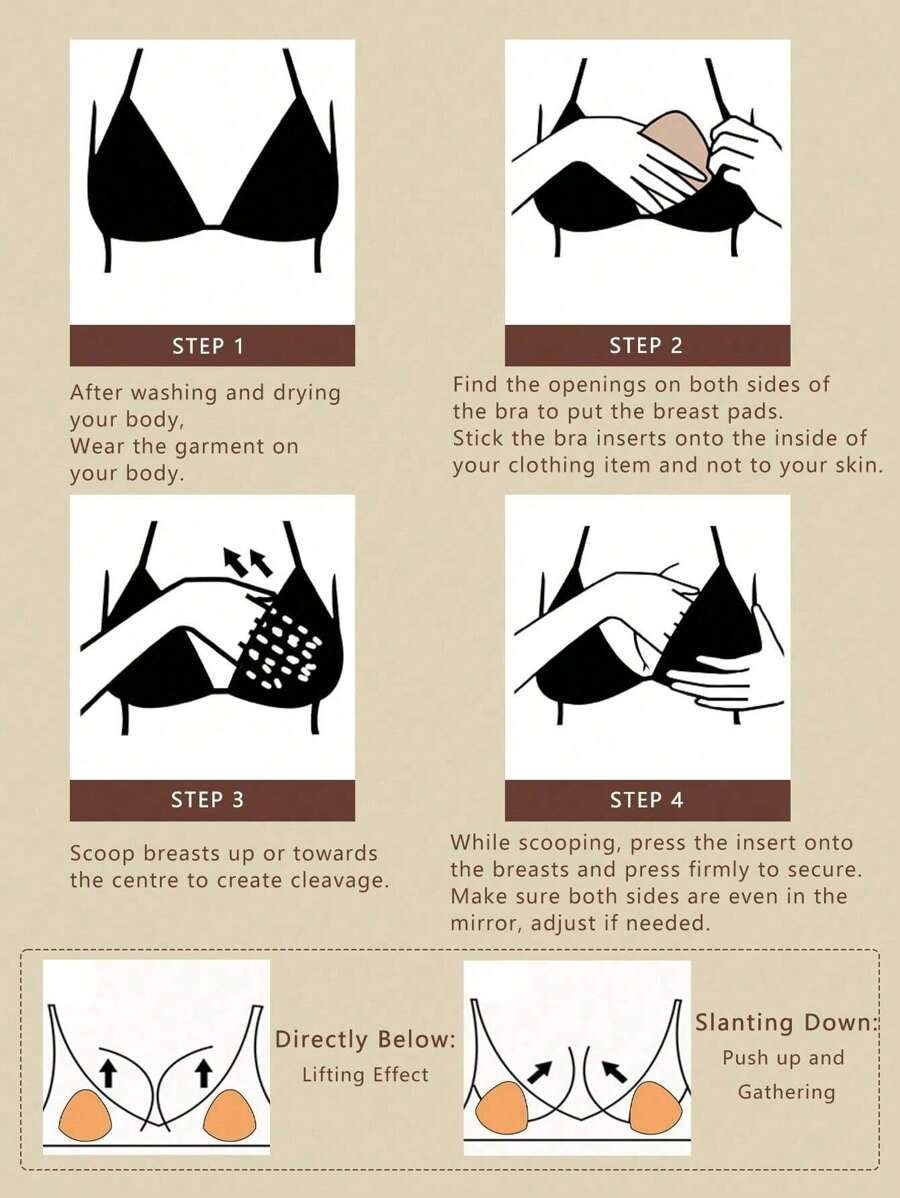 STEP 1

After washing and drying your body,
Wear the garment on your body.

STEP 2

Find the openings on both sides of the bra to put the breast pads.
Stick the bra inserts onto the inside of your clothing item and not to your skin.

STEP 3

Scoop breasts up or towards the centre to create cleavage.

STEP 4

While scooping, press the insert onto the breasts and press firmly to secure. Make sure both sides are even in the mirror, adjust if needed.

Directly Below:
Lifting Effect

Slanting Down:
Push up and Gathering